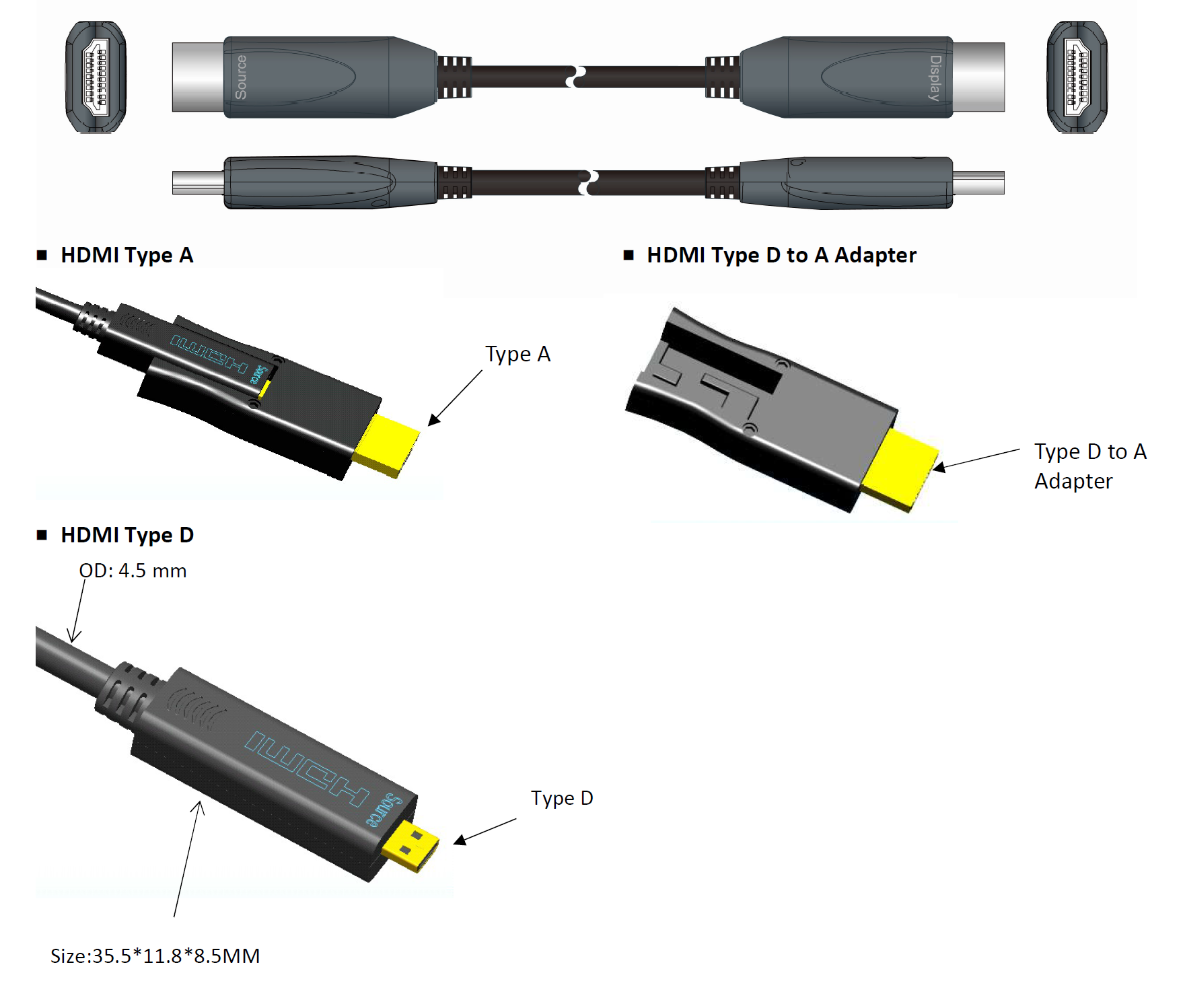 Source

Display

■ HDMI Type A

HDMI

Source

Type A

■ HDMI Type D to A Adapter

Type D to A Adapter

■ HDMI Type D

OD: 4.5 mm

HDMI

Source

Type D

Size:35.5*11.8*8.5MM